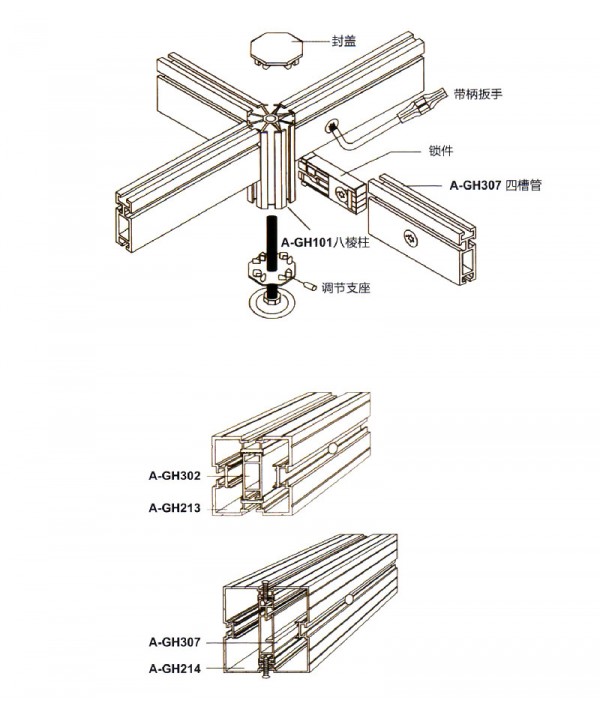 封盖

带柄扳手

锁件

A-GH307 四槽管

A-GH101八棱柱

调节支座

A-GH302

A-GH213

A-GH307

A-GH214