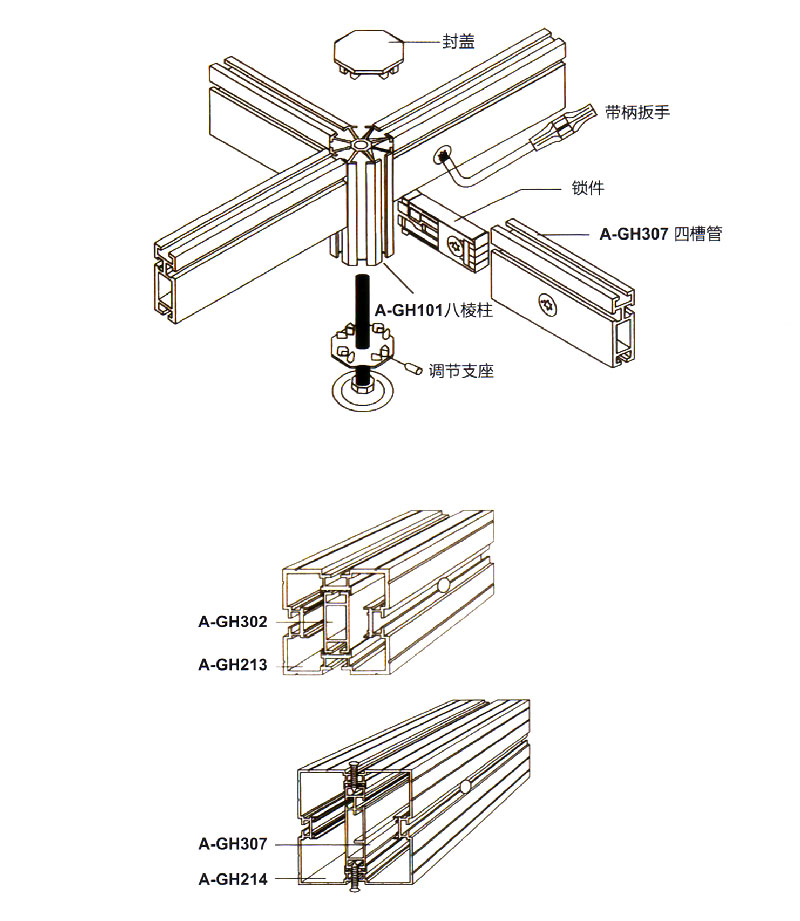 封盖

带柄扳手

锁件

A-GH307 四槽管

A-GH101八棱柱

调节支座

A-GH302

A-GH213

A-GH307

A-GH214